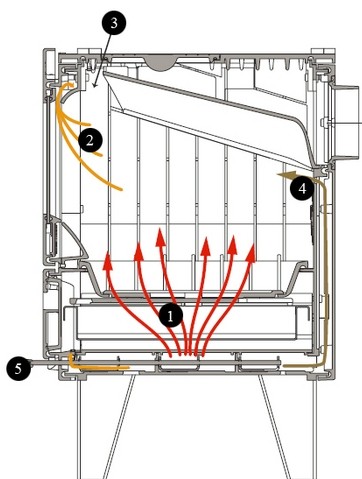 3
2
4
1
5